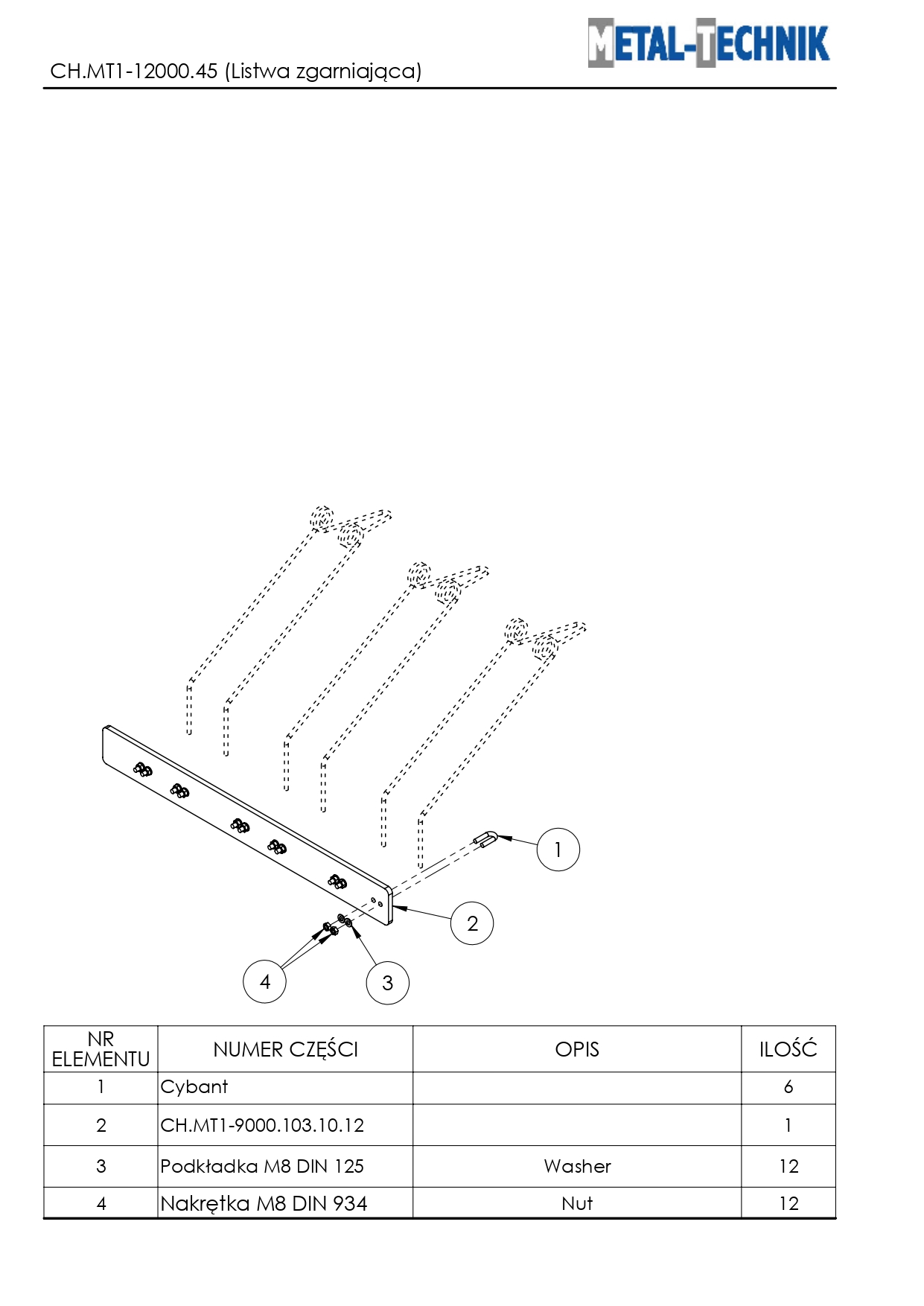 CH.MT1-12000.45 (Listwa zgarniająca)

METAL-TECHNIK

1

2

4

3

| NR ELEMENTU | NUMER CZĘŚCI | OPIS | ILOŚĆ |
|---|---|---|---|
| 1 | Cybant | | 6 |
| 2 | CH.MT1-9000.103.10.12 | | 1 |
| 3 | Podkładka M8 DIN 125 | Washer | 12 |
| 4 | Nakrętka M8 DIN 934 | Nut | 12 |